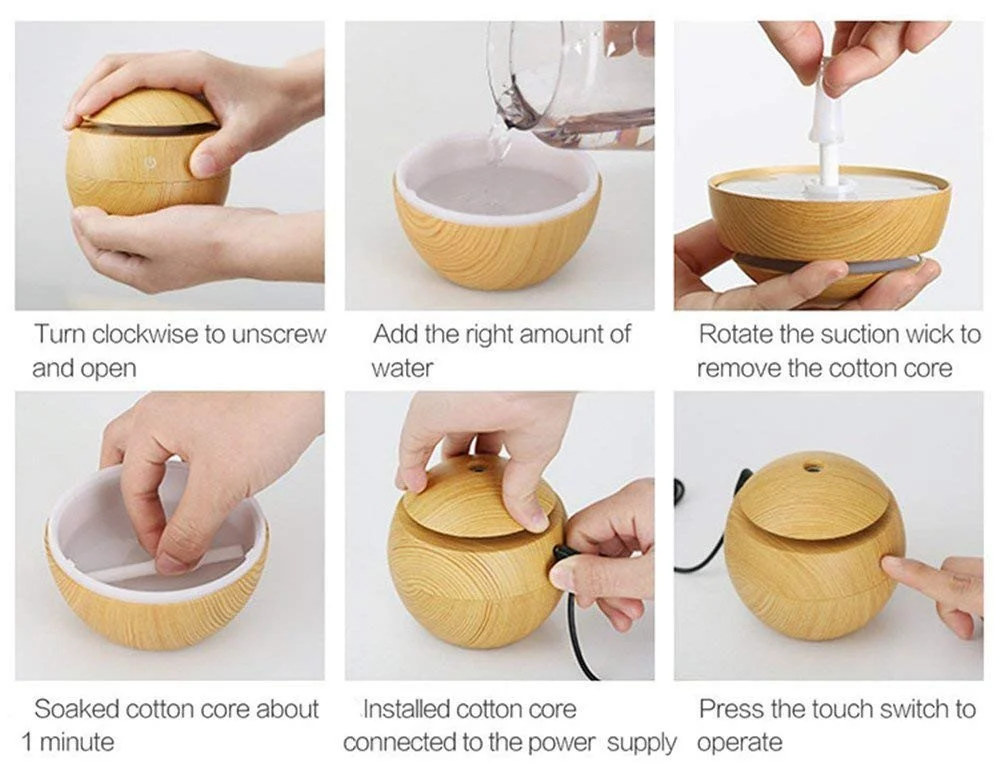 Turn clockwise to unscrew and open

Add the right amount of water

Rotate the suction wick to remove the cotton core

Soaked cotton core about 1 minute

Installed cotton core connected to the power supply

Press the touch switch to operate