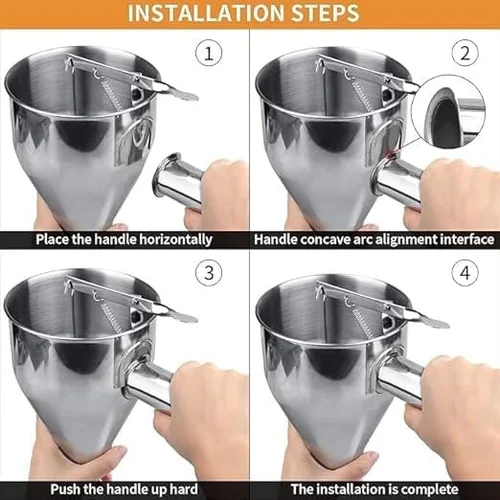 INSTALLATION STEPS

1

Place the handle horizontally

2

Handle concave arc alignment interface

3

Push the handle up hard

4

The installation is complete