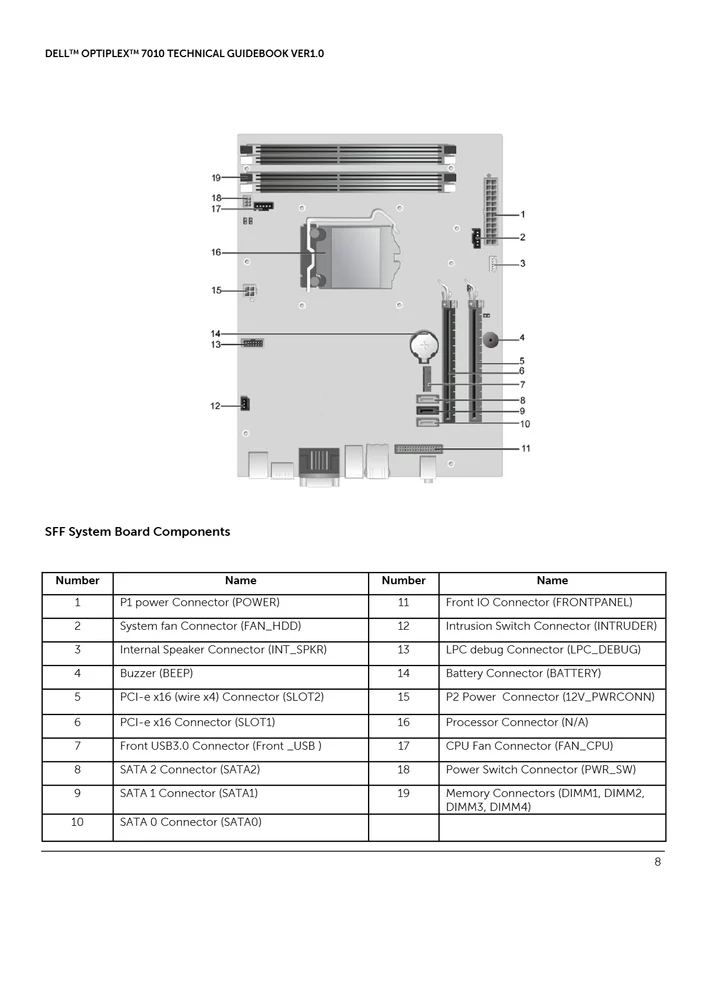 DELL™ OPTIPLEX™ 7010 TECHNICAL GUIDEBOOK VER1.0

19
18
17
16
15
14
13
12
1
2
3
4
5
6
7
8
9
10
11

SFF System Board Components

| Number | Name | Number | Name |
|---|---|---|---|
| 1 | P1 power Connector (POWER) | 11 | Front IO Connector (FRONTPANEL) |
| 2 | System fan Connector (FAN_HDD) | 12 | Intrusion Switch Connector (INTRUDER) |
| 3 | Internal Speaker Connector (INT_SPKR) | 13 | LPC debug Connector (LPC_DEBUG) |
| 4 | Buzzer (BEEP) | 14 | Battery Connector (BATTERY) |
| 5 | PCI-e x16 (wire x4) Connector (SLOT2) | 15 | P2 Power  Connector (12V_PWRCONN) |
| 6 | PCI-e x16 Connector (SLOT1) | 16 | Processor Connector (N/A) |
| 7 | Front USB3.0 Connector (Front _USB ) | 17 | CPU Fan Connector (FAN_CPU) |
| 8 | SATA 2 Connector (SATA2) | 18 | Power Switch Connector (PWR_SW) |
| 9 | SATA 1 Connector (SATA1) | 19 | Memory Connectors (DIMM1, DIMM2, DIMM3, DIMM4) |
| 10 | SATA 0 Connector (SATA0) | | |

8