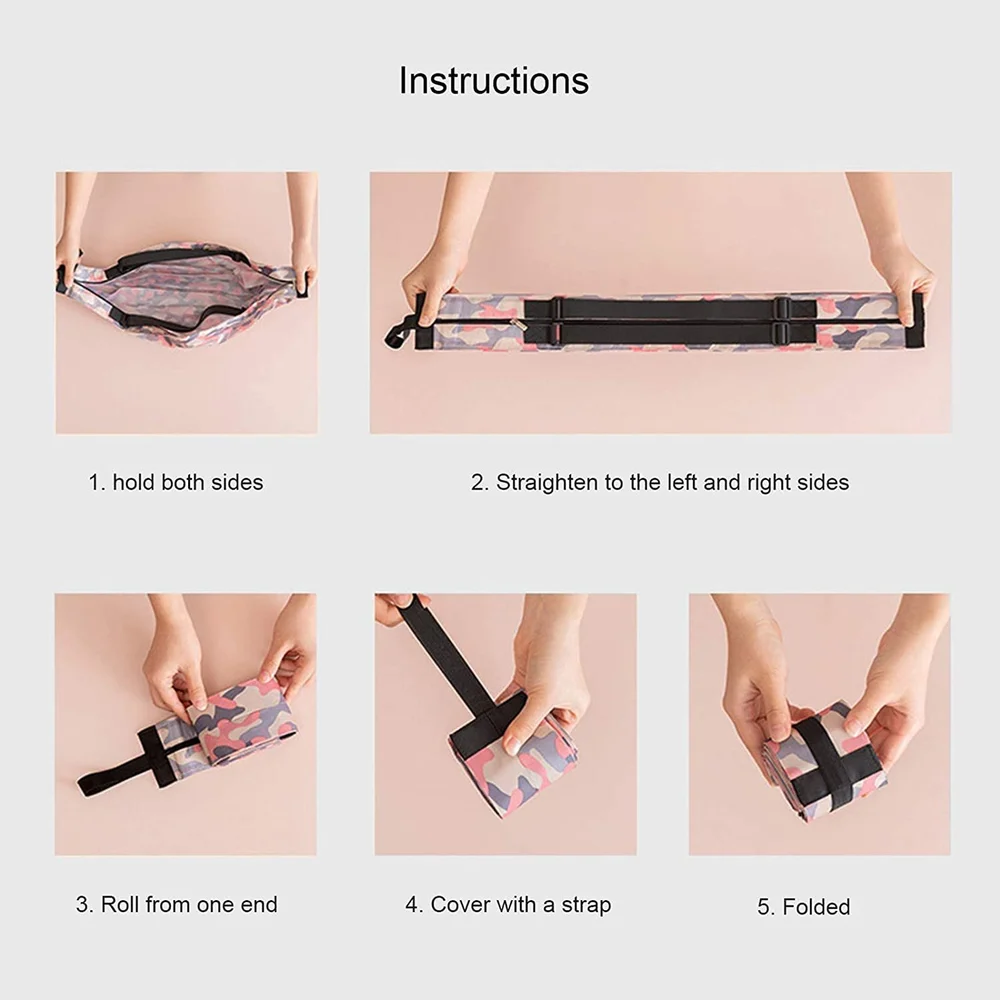 Instructions

1. hold both sides

2. Straighten to the left and right sides

3. Roll from one end

4. Cover with a strap

5. Folded