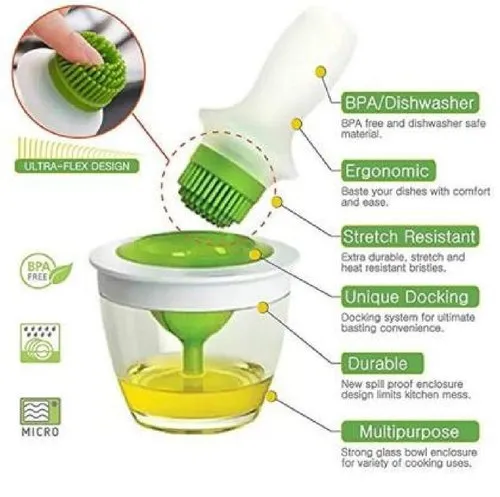 ULTRA-FLEX DESIGN

BPA FREE

MICRO

BPA/Dishwasher
BPA free and dishwasher safe material.

Ergonomic
Baste your dishes with comfort and ease.

Stretch Resistant
Extra durable, stretch and heat resistant bristles.

Unique Docking
Docking system for ultimate basting convenience.

Durable
New spill proof enclosure design limits kitchen mess.

Multipurpose
Strong glass bowl enclosure for variety of cooking uses.