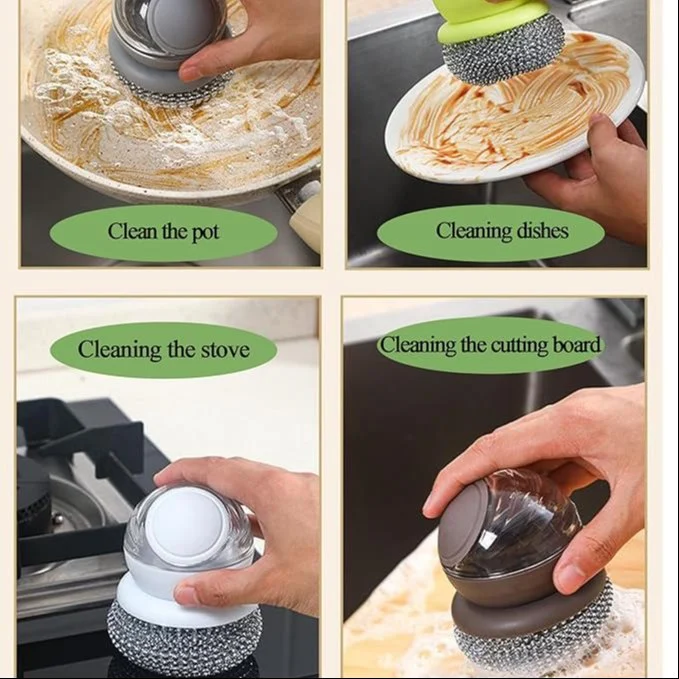 Clean the pot

Cleaning dishes

Cleaning the stove

Cleaning the cutting board