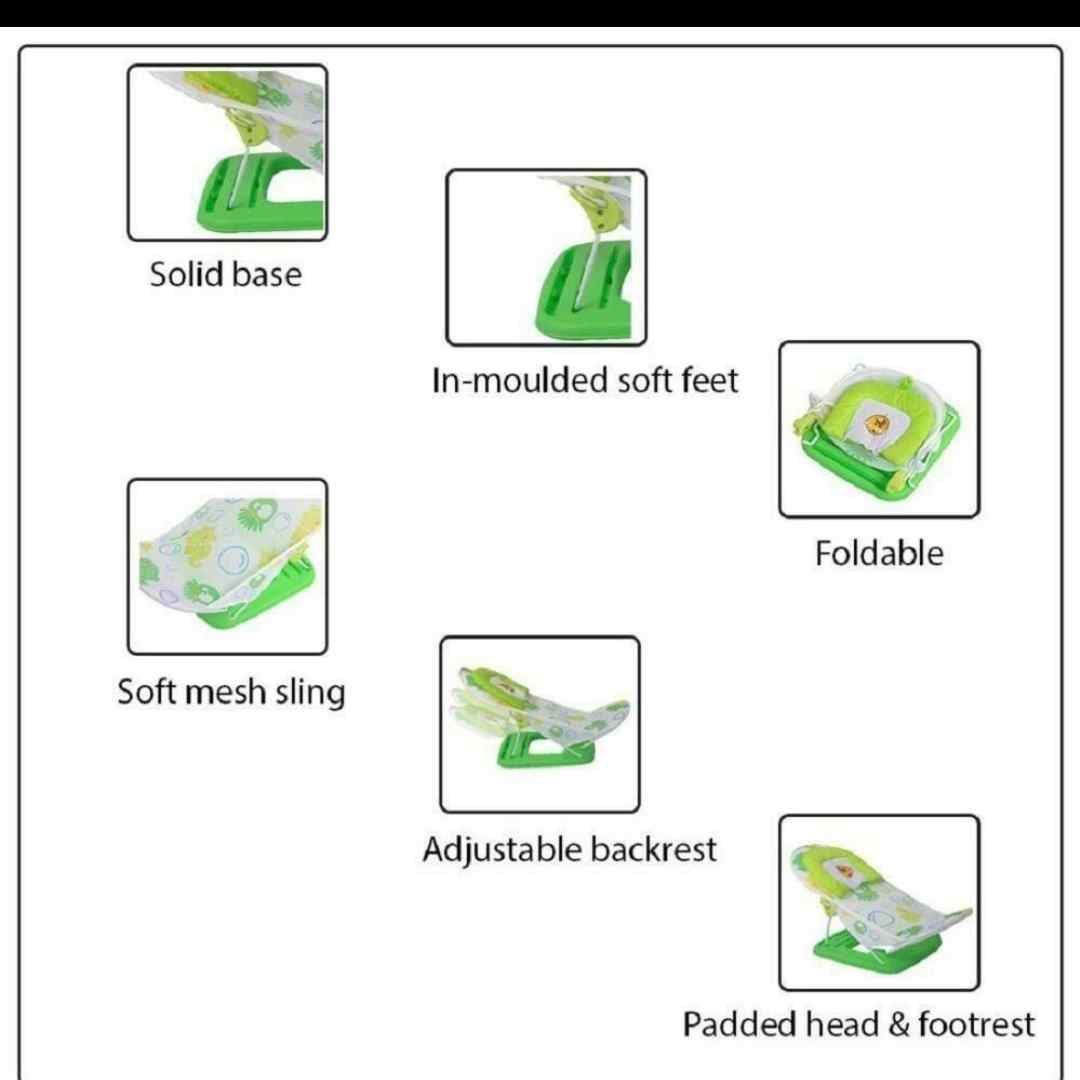 Solid base

In-moulded soft feet

Foldable

Soft mesh sling

Adjustable backrest

Padded head & footrest